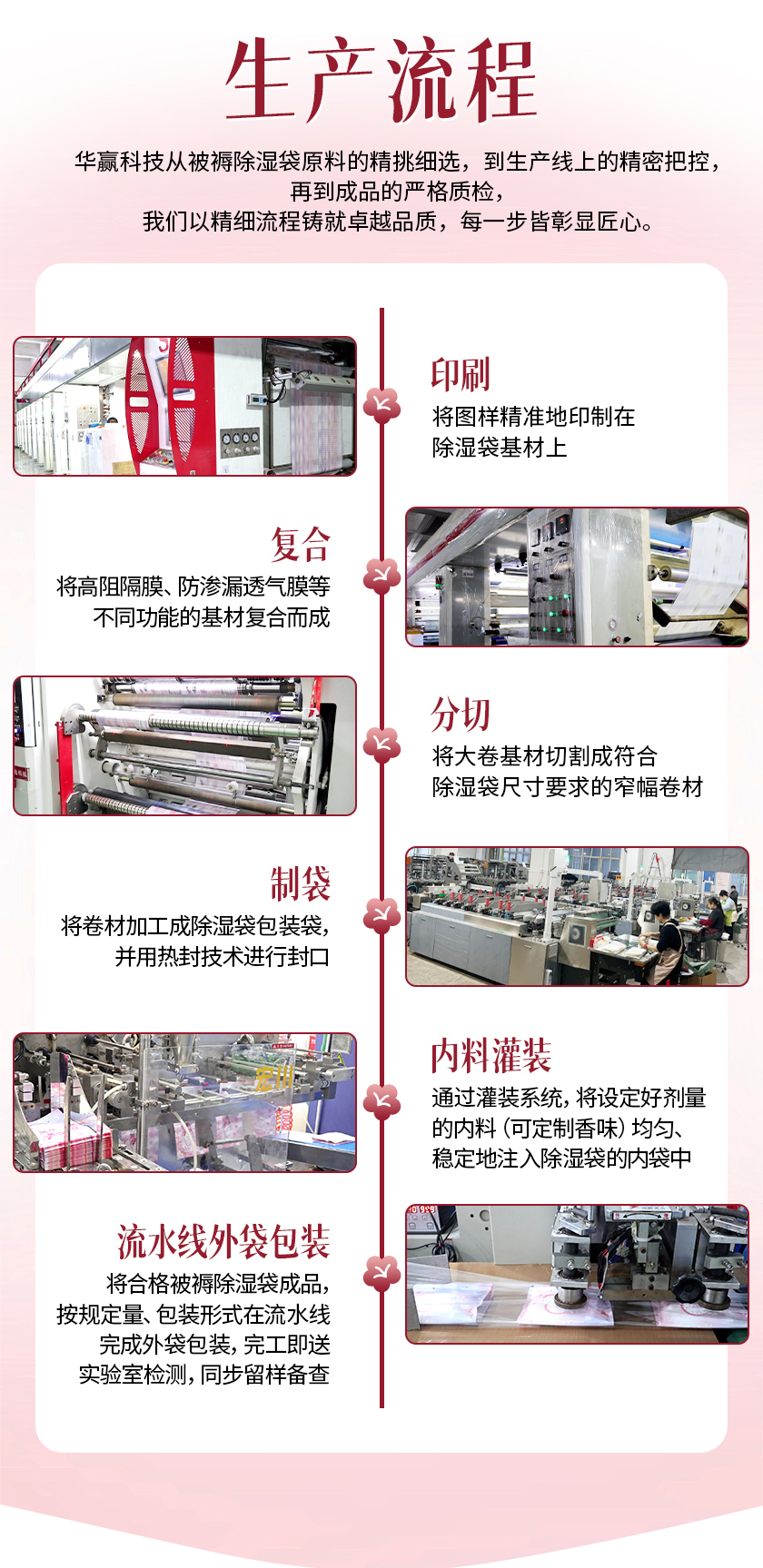 生产流程

华赢科技从被褥除湿袋原料的精挑细选，到生产线上的精密把控，再到成品的严格质检，我们以精细流程铸就卓越品质，每一步皆彰显匠心。

印刷

将图样精准地印制在除湿袋基材上

复合

将高阻隔膜、防渗漏透气膜等不同功能的基材复合而成

分切

将大卷基材切割成符合除湿袋尺寸要求的窄幅卷材

制袋

将卷材加工成除湿袋包装袋，并用热封技术进行封口

内料灌装

通过灌装系统，将设定好剂量的内料（可定制香味）均匀、稳定地注入除湿袋的内袋中

流水线外袋包装

将合格被褥除湿袋成品，按规定量、包装形式在流水线完成外袋包装，完工即送实验室检测，同步留样备查