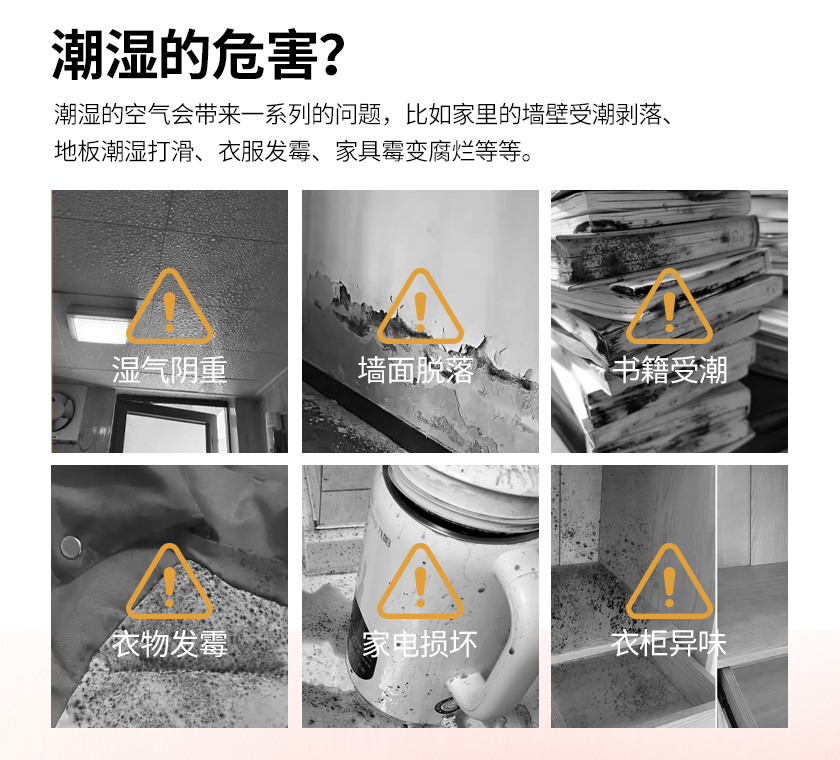 潮湿的危害?

潮湿的空气会带来一系列的问题，比如家里的墙壁受潮剥落、地板潮湿打滑、衣服发霉、家具霉变腐烂等等。

湿气阴重

墙面脱落

书籍受潮

衣物发霉

家电损坏

衣柜异味