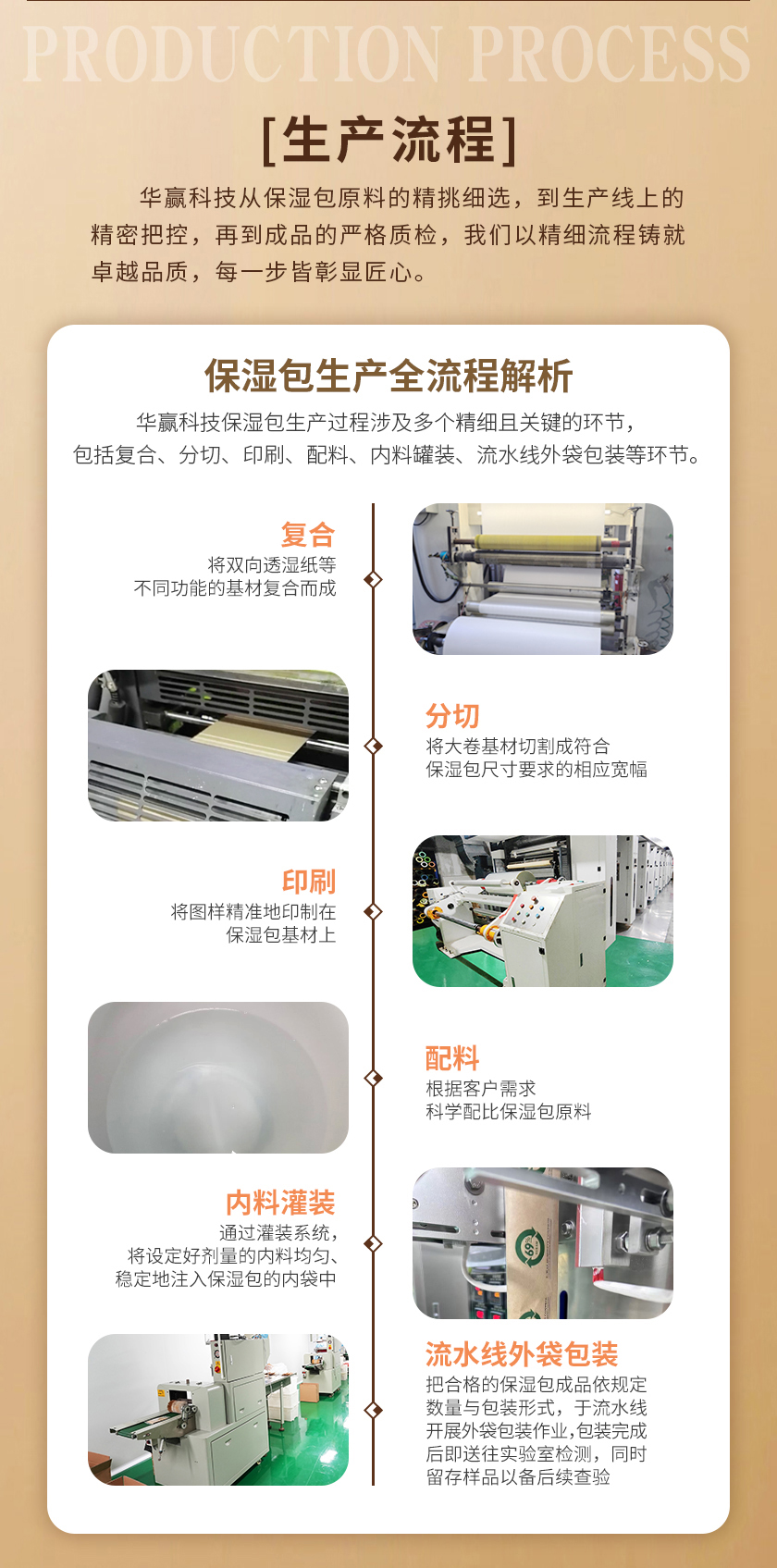 PRODUCTION PROCESS

[生产流程]

华赢科技从保湿包原料的精挑细选，到生产线上的精密把控，再到成品的严格质检，我们以精细流程铸就卓越品质，每一步皆彰显匠心。

保湿包生产全流程解析

华赢科技保湿包生产过程涉及多个精细且关键的环节，包括复合、分切、印刷、配料、内料罐装、流水线外袋包装等环节。

复合
将双向透湿纸等不同功能的基材复合而成

分切
将大卷基材切割成符合保湿包尺寸要求的相应宽幅

印刷
将图样精准地印制在保湿包基材上

配料
根据客户需求科学配比保湿包原料

内料灌装
通过灌装系统，将设定好剂量的内料均匀、稳定地注入保湿包的内袋中

流水线外袋包装
把合格的保湿包成品依规定数量与包装形式，于流水线开展外袋包装作业，包装完成后即送往实验室检测，同时留存样品以备后续查验